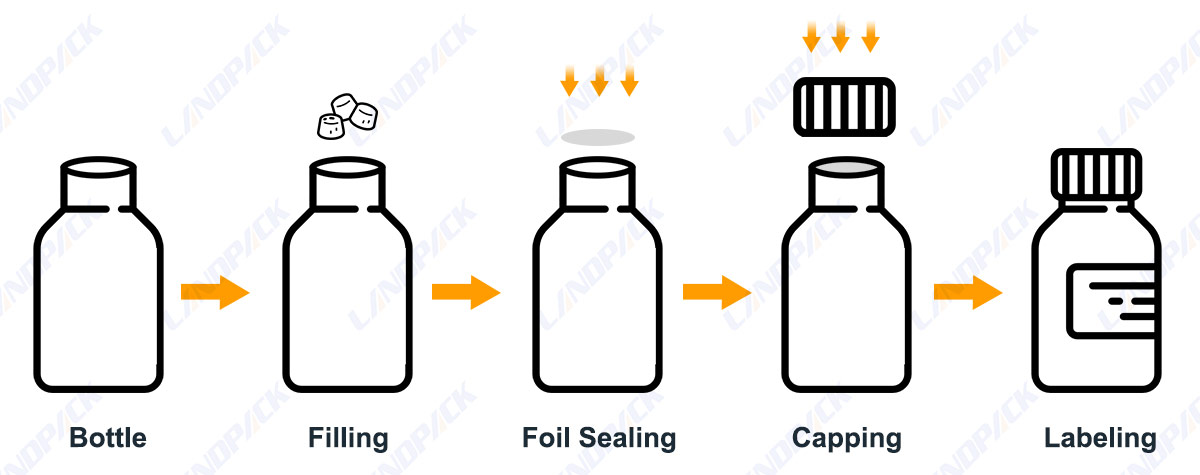 LANDPACK

Bottle

Filling

Foil Sealing

Capping

Labeling